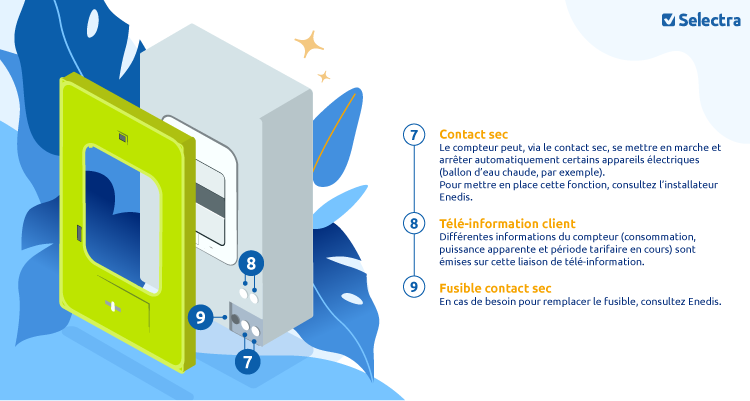 Selectra

8

9

7

7 Contact sec
Le compteur peut, via le contact sec, se mettre en marche et arrêter automatiquement certains appareils électriques (ballon d'eau chaude, par exemple).
Pour mettre en place cette fonction, consultez l'installateur Enedis.

8 Télé-information client
Différentes informations du compteur (consommation, puissance apparente et période tarifaire en cours) sont émises sur cette liaison de télé-information.

9 Fusible contact sec
En cas de besoin pour remplacer le fusible, consultez Enedis.